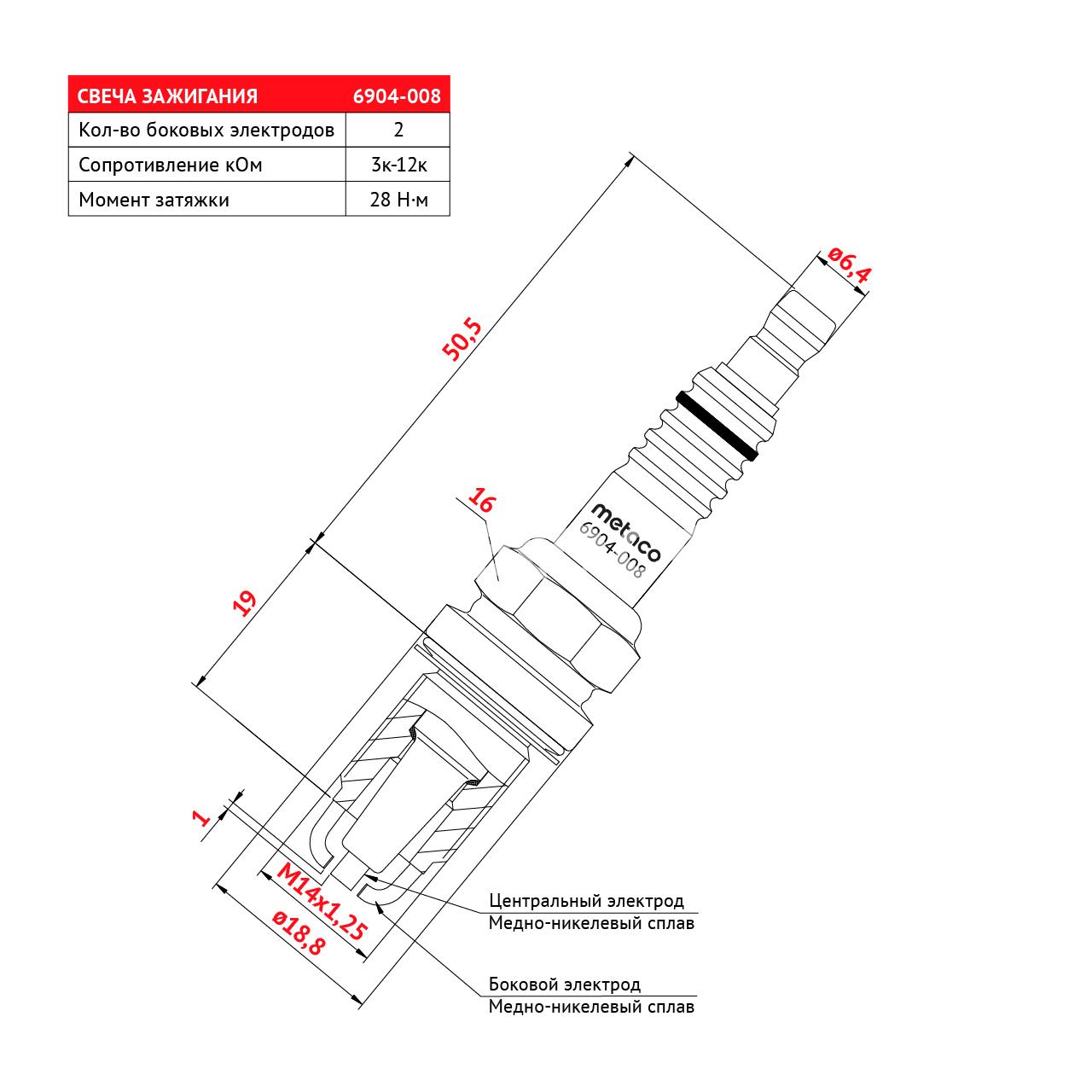 | СВЕЧА ЗАЖИГАНИЯ | 6904-008 |
|---|---|
| Кол-во боковых электродов | 2 |
| Сопротивление кОм | 3к-12к |
| Момент затяжки | 28 Н·м |

ø6,4

50,5

16

metaco
6904-008

19

1

M14x1,25

ø18,8

Центральный электрод
Медно-никелевый сплав

Боковой электрод
Медно-никелевый сплав